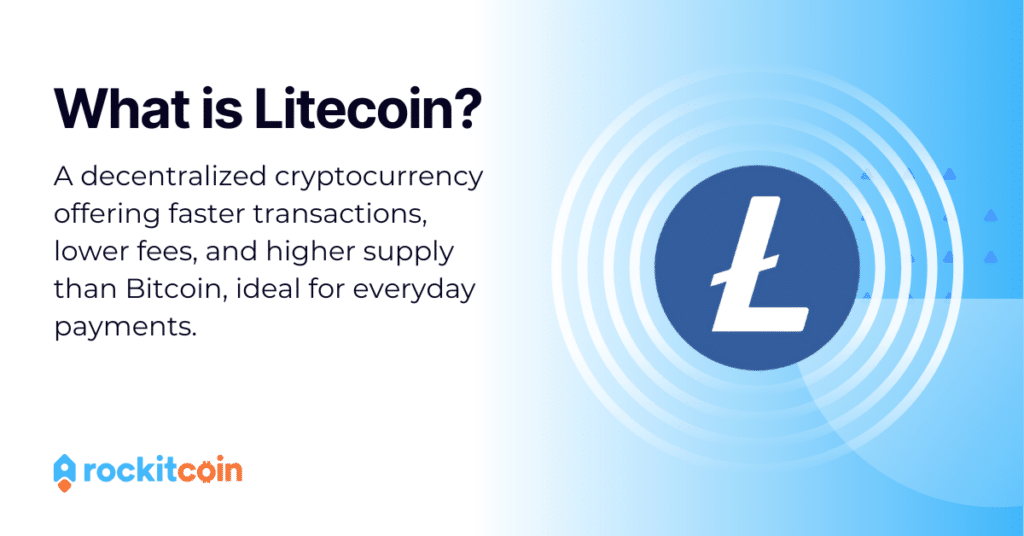 What is Litecoin?

A decentralized cryptocurrency offering faster transactions, lower fees, and higher supply than Bitcoin, ideal for everyday payments.

rockitcoin