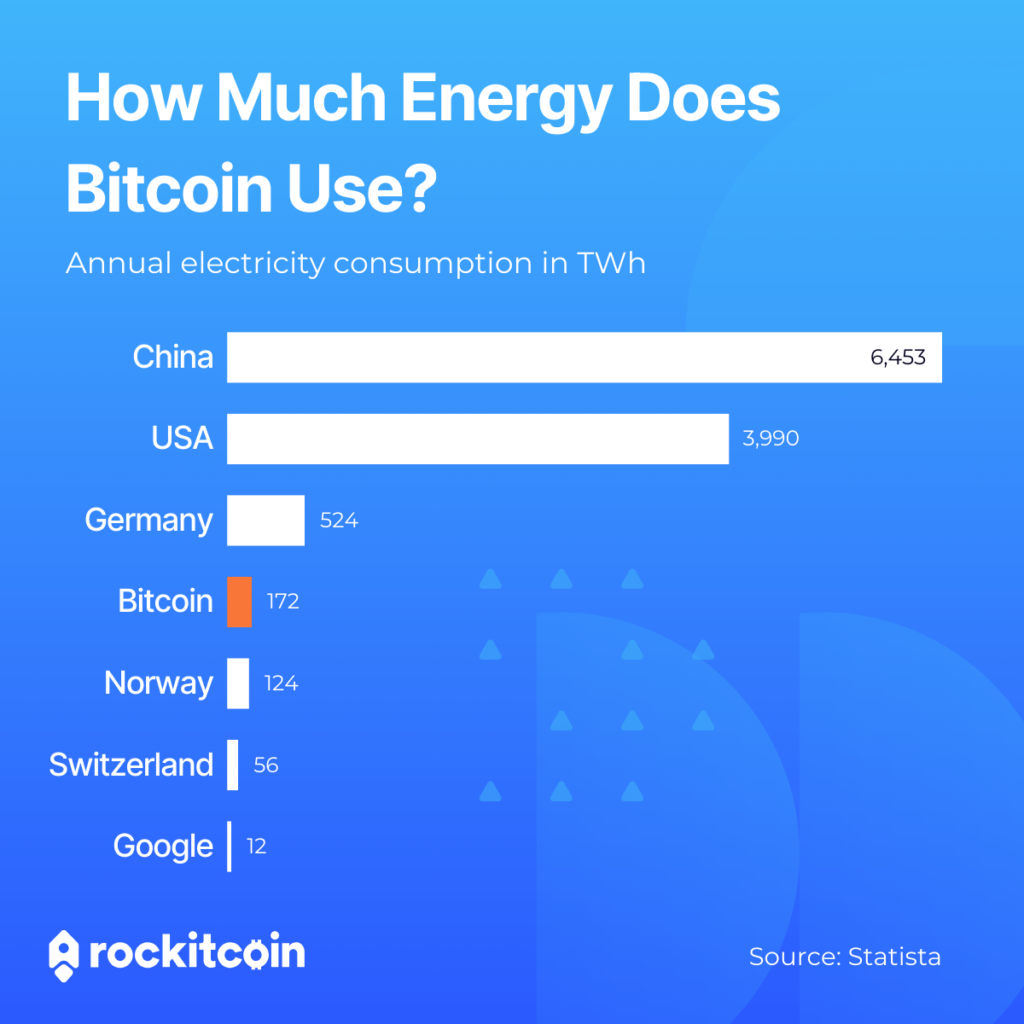 How Much Energy Does Bitcoin Use?

Annual electricity consumption in TWh

China 6,453
USA 3,990
Germany 524
Bitcoin 172
Norway 124
Switzerland 56
Google 12

rockitcoin

Source: Statista